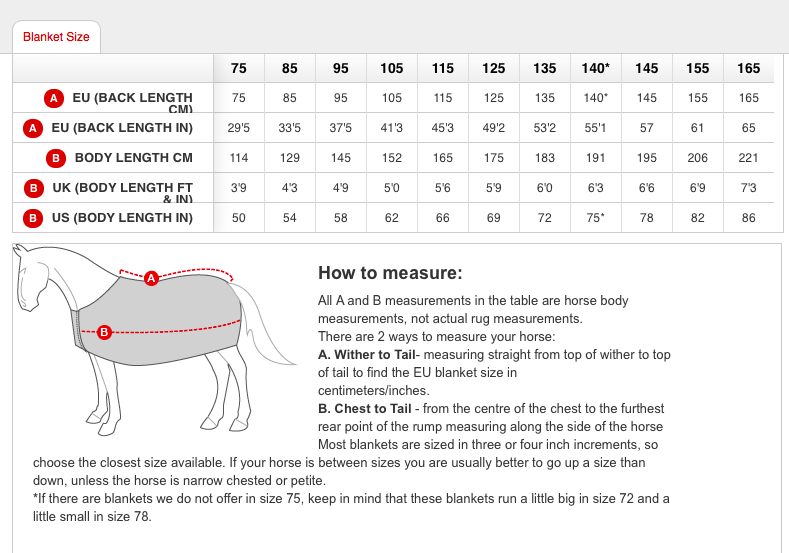 Blanket Size

| | 75 | 85 | 95 | 105 | 115 | 125 | 135 | 140* | 145 | 155 | 165 |
|---|---|---|---|---|---|---|---|---|---|---|---|
| A EU (BACK LENGTH CM) | 75 | 85 | 95 | 105 | 115 | 125 | 135 | 140* | 145 | 155 | 165 |
| A EU (BACK LENGTH IN) | 29'5 | 33'5 | 37'5 | 41'3 | 45'3 | 49'2 | 53'2 | 55'1 | 57 | 61 | 65 |
| B BODY LENGTH CM | 114 | 129 | 145 | 152 | 165 | 175 | 183 | 191 | 195 | 206 | 221 |
| B UK (BODY LENGTH FT & IN) | 3'9 | 4'3 | 4'9 | 5'0 | 5'6 | 5'9 | 6'0 | 6'3 | 6'6 | 6'9 | 7'3 |
| B US (BODY LENGTH IN) | 50 | 54 | 58 | 62 | 66 | 69 | 72 | 75* | 78 | 82 | 86 |

A

B

How to measure:

All A and B measurements in the table are horse body measurements, not actual rug measurements.
There are 2 ways to measure your horse:
A. Wither to Tail- measuring straight from top of wither to top of tail to find the EU blanket size in centimeters/inches.
B. Chest to Tail - from the centre of the chest to the furthest rear point of the rump measuring along the side of the horse
Most blankets are sized in three or four inch increments, so choose the closest size available. If your horse is between sizes you are usually better to go up a size than down, unless the horse is narrow chested or petite.
*If there are blankets we do not offer in size 75, keep in mind that these blankets run a little big in size 72 and a little small in size 78.